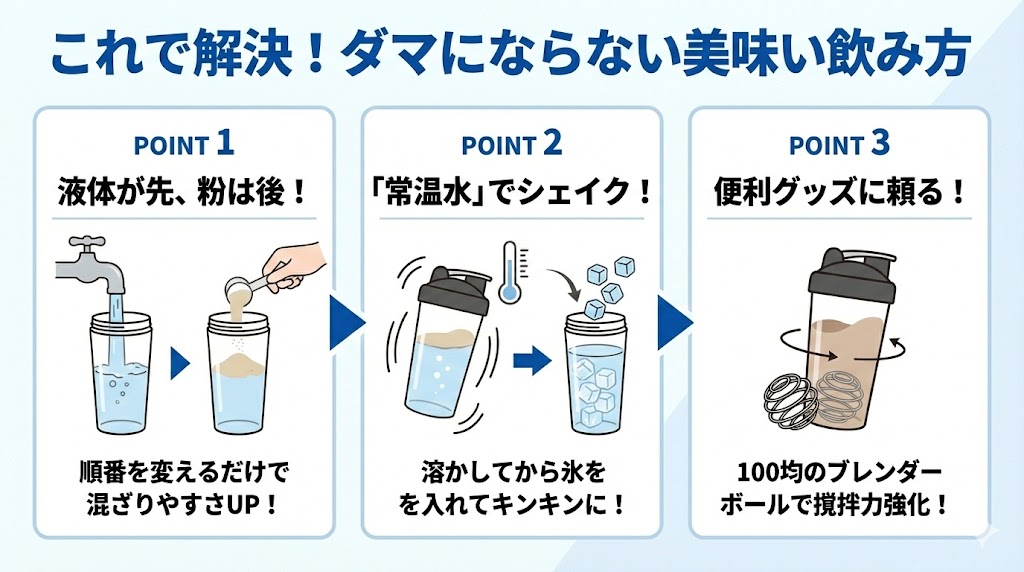 これで解決！ダマにならない美味い飲み方

POINT 1
液体が先、粉は後！

順番を変えるだけで混ざりやすさUP！

POINT 2
「常温水」でシェイク！

溶かしてから氷をを入れてキンキンに！

POINT 3
便利グッズに頼る！

100均のブレンダーボールで撹拌力強化！